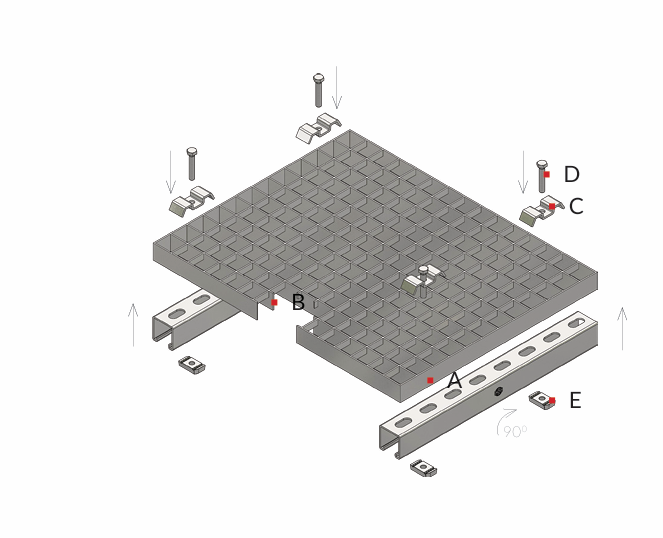 D
C
B
A
E
90°